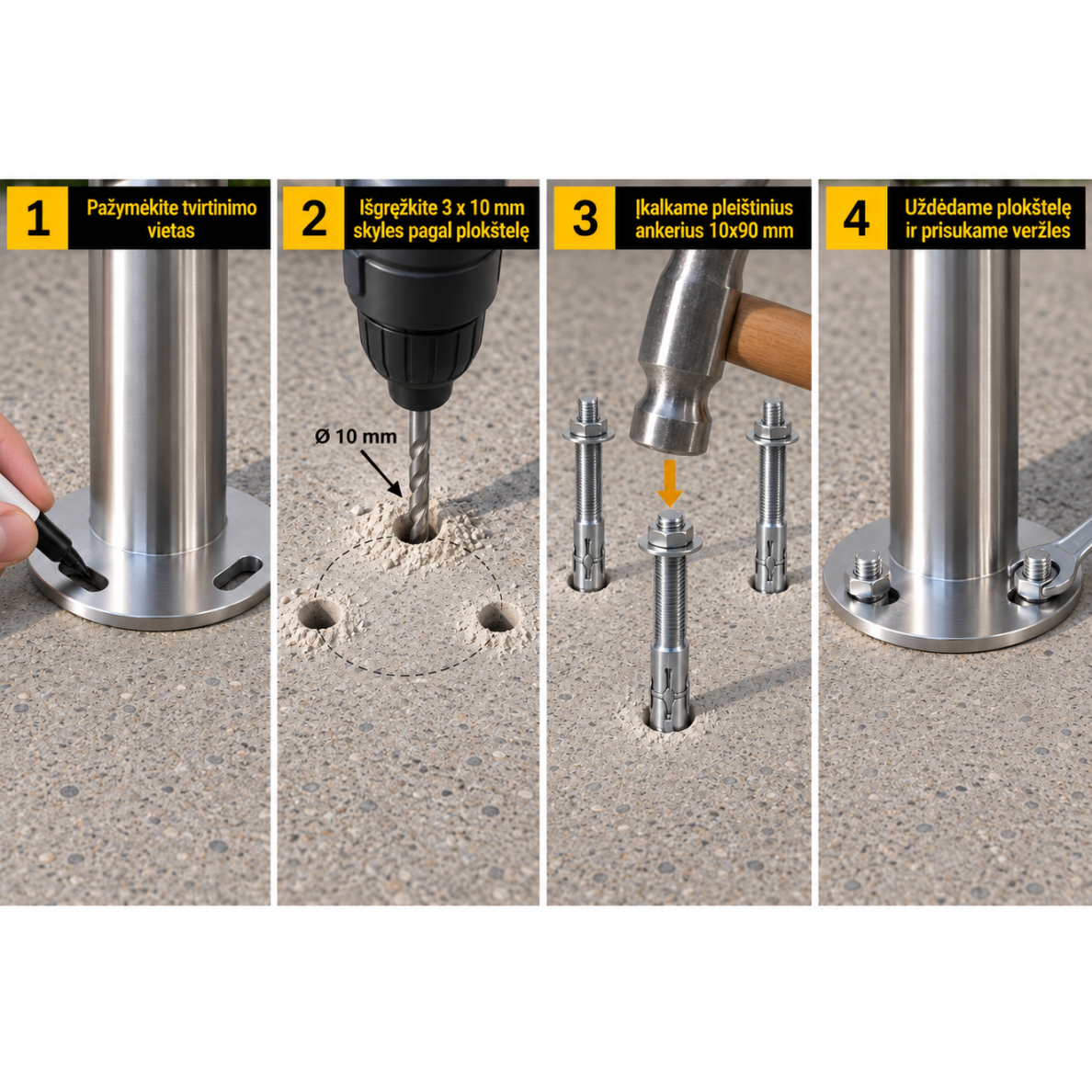 1
Pažymėkite tvirtinimo vietas

2
Išgręžkite 3 x 10 mm skyles pagal plokštelę

Ø 10 mm

3
Įkalkame pleištinius ankerius 10x90 mm

4
Uždėdame plokštelę ir prisukame veržles